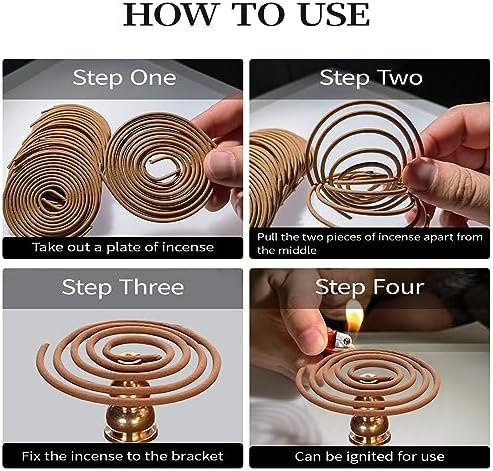 HOW TO USE

Step One

Take out a plate of incense

Step Two

Pull the two pieces of incense apart from the middle

Step Three

Fix the incense to the bracket

Step Four

Can be ignited for use