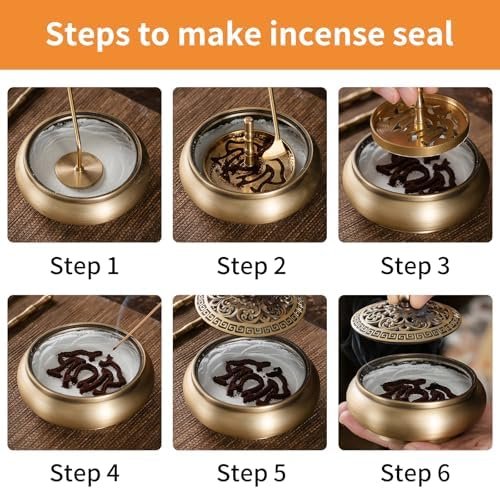 Steps to make incense seal

Step 1

Step 2

Step 3

Step 4

Step 5

Step 6